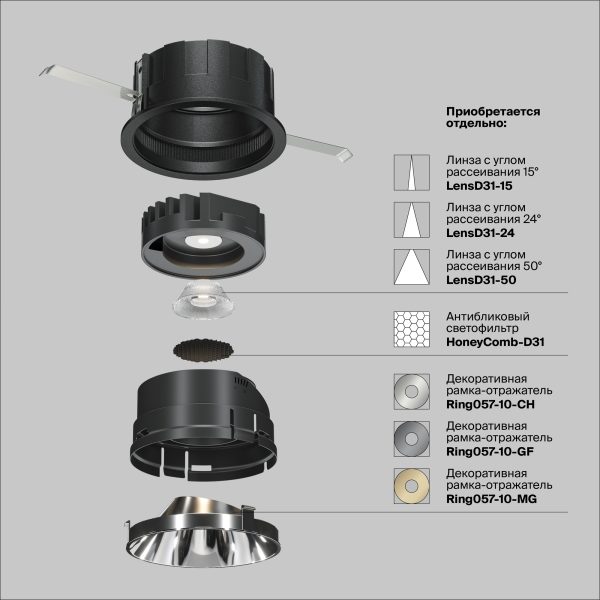 Приобретается отдельно:

Линза с углом рассеивания 15°
LensD31-15

Линза с углом рассеивания 24°
LensD31-24

Линза с углом рассеивания 50°
LensD31-50

Антибликовый светофильтр
HoneyComb-D31

Декоративная рамка-отражатель
Ring057-10-CH

Декоративная рамка-отражатель
Ring057-10-GF

Декоративная рамка-отражатель
Ring057-10-MG