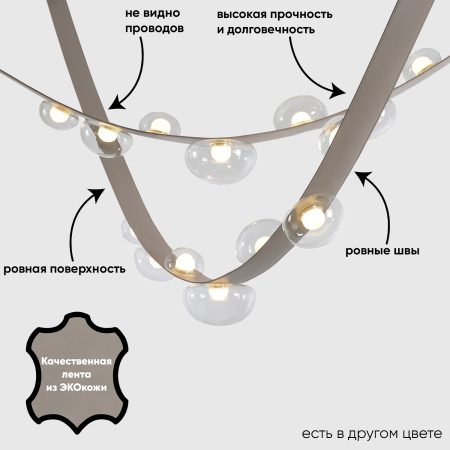 не видно проводов

высокая прочность и долговечность

ровная поверхность

ровные швы

Качественная лента из ЭКОкожи

есть в другом цвете