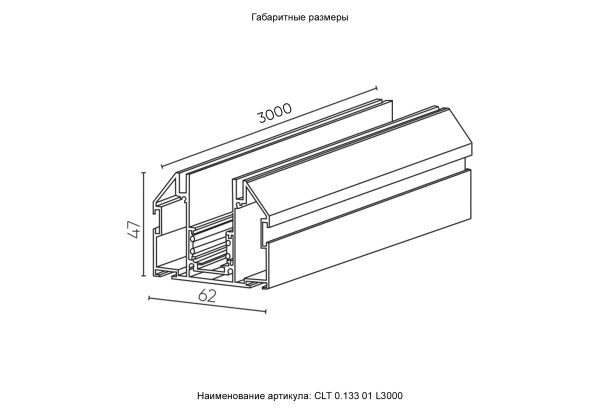 Габаритные размеры

3000

47

62

Наименование артикула: CLT 0.133 01 L3000