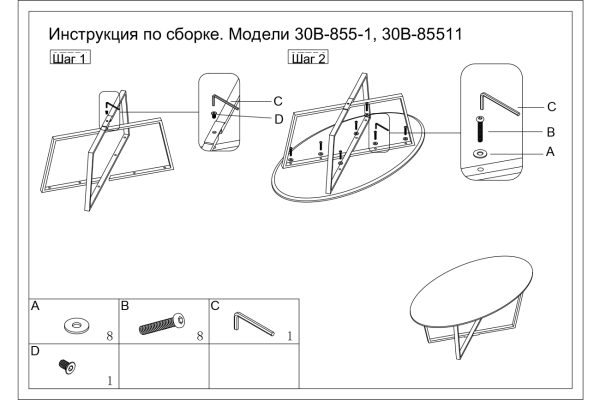 Инструкция по сборке. Модели 30B-855-1, 30B-85511

Шаг 1

C
D

Шаг 2

C
B
A

| A 8 | B 8 | C 1 |
|---|---|---|
| D 1 | | |