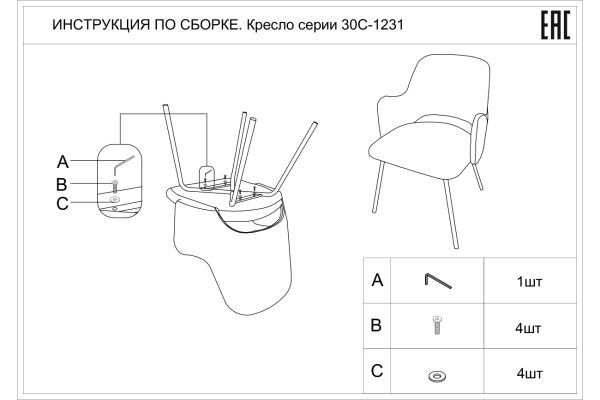 ИНСТРУКЦИЯ ПО СБОРКЕ. Кресло серии 30С-1231

EAC

A
B
C

| A | | 1шт |
|---|---|---|
| B | | 4шт |
| C | | 4шт |