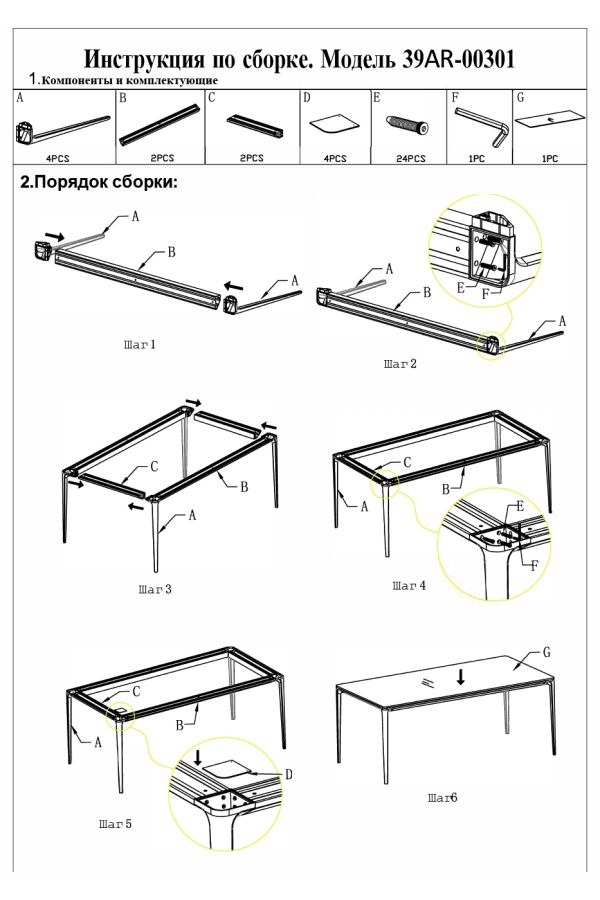 Инструкция по сборке. Модель 39AR-00301

1.Компоненты и комплектующие

| A | B | C | D | E | F | G |
|---|---|---|---|---|---|---|
| 4PCS | 2PCS | 2PCS | 4PCS | 24PCS | 1PC | 1PC |

2.Порядок сборки:

A
B
A
Шаг1

A
B
E
F
A
Шаг2

C
B
A
Шаг3

C
B
A
E
F
Шаг4

C
B
A
D
Шаг5

G
Шаг6