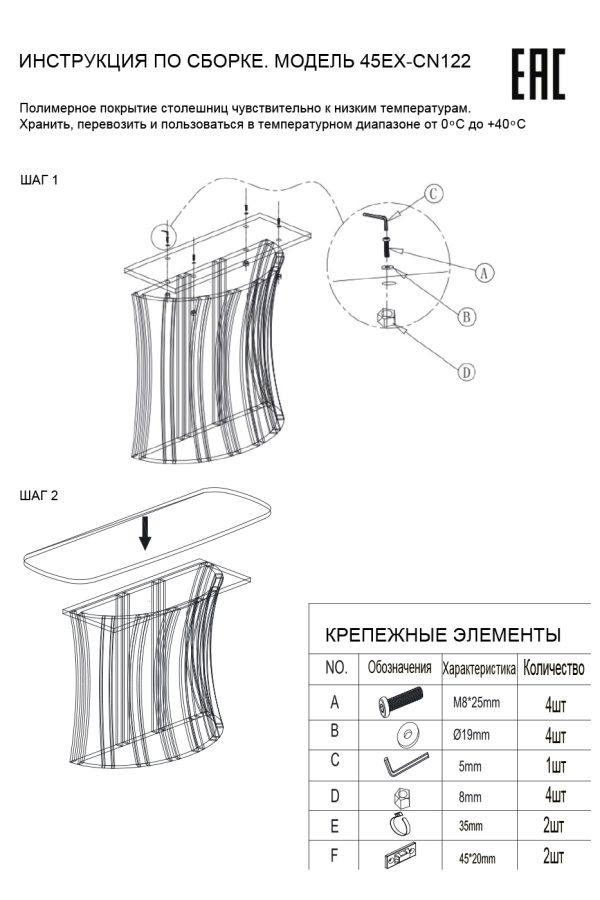 ИНСТРУКЦИЯ ПО СБОРКЕ. МОДЕЛЬ 45EX-CN122

EAC

Полимерное покрытие столешниц чувствительно к низким температурам. Хранить, перевозить и пользоваться в температурном диапазоне от 0°C до +40°C

ШАГ 1

C

A

B

D

ШАГ 2

КРЕПЕЖНЫЕ ЭЛЕМЕНТЫ

| NO. | Обозначения | Характеристика | Количество |
|---|---|---|---|
| A | | M8*25mm | 4шт |
| B | | Ø19mm | 4шт |
| C | | 5mm | 1шт |
| D | | 8mm | 4шт |
| E | | 35mm | 2шт |
| F | | 45*20mm | 2шт |