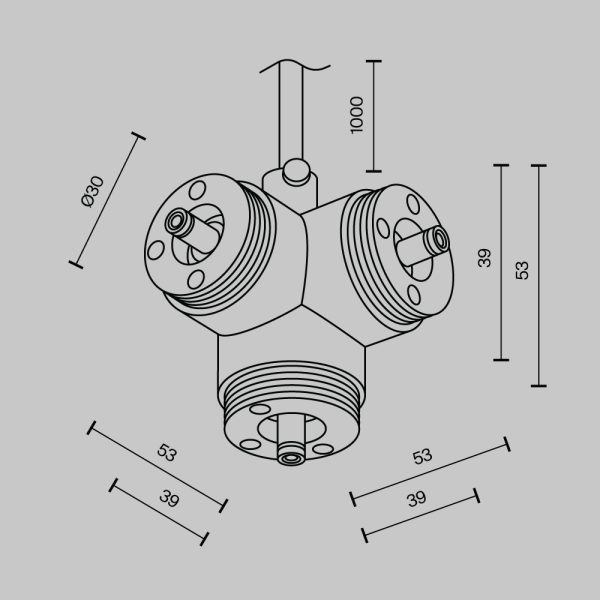 1000
Ø30
39
53
53
39
53
39