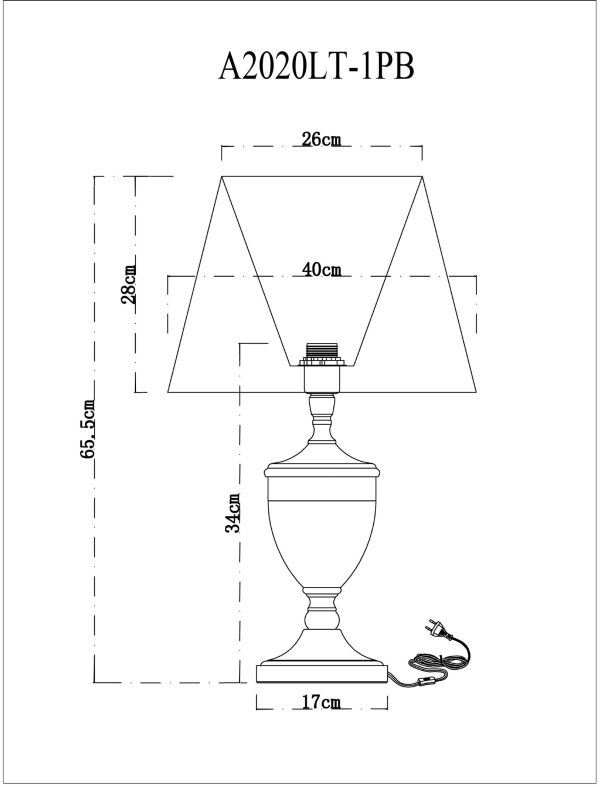 A2020LT-1PB

26cm

40cm

28cm

65.5cm

34cm

17cm