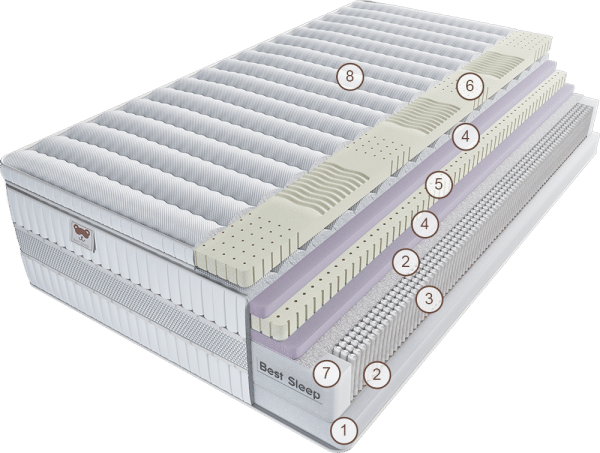 8
6
4
5
4
2
3
Best Sleep
7
2
1