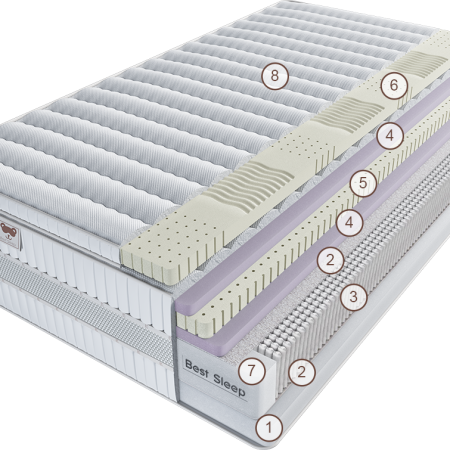 8
6
4
5
4
2
3
Best Sleep
7
2
1