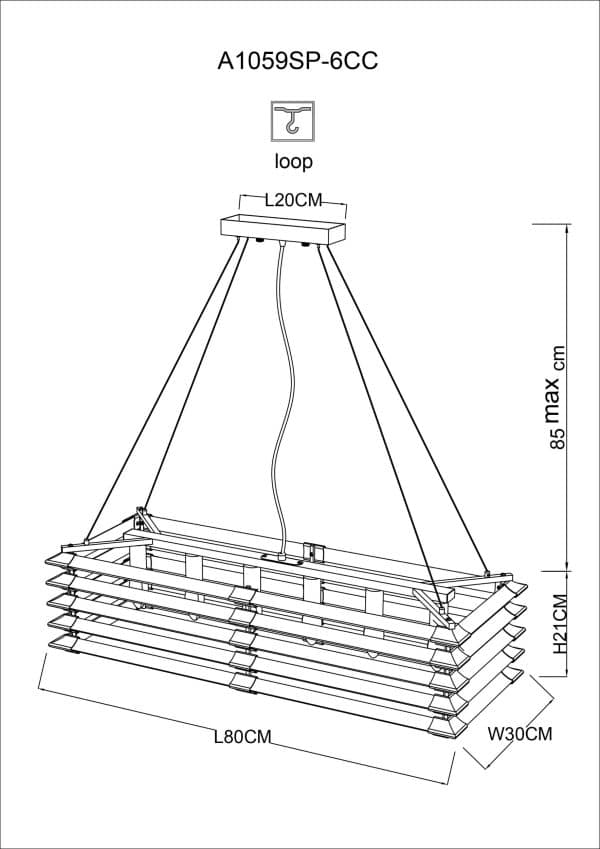 A1059SP-6CC

loop

L20CM

85 max cm

H21CM

L80CM

W30CM