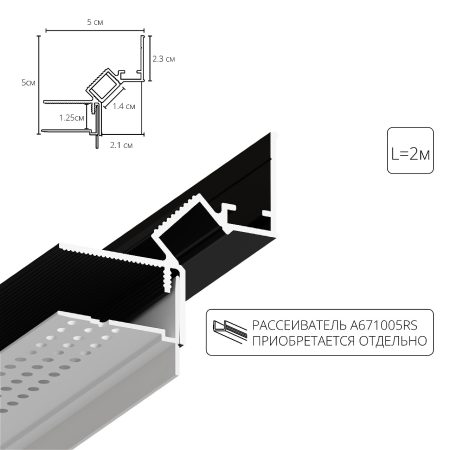 5 см

2.3 см

5см

1.4 см

1.25см

2.1 см

L=2м

РАССЕИВАТЕЛЬ A671005RS
ПРИОБРЕТАЕТСЯ ОТДЕЛЬНО