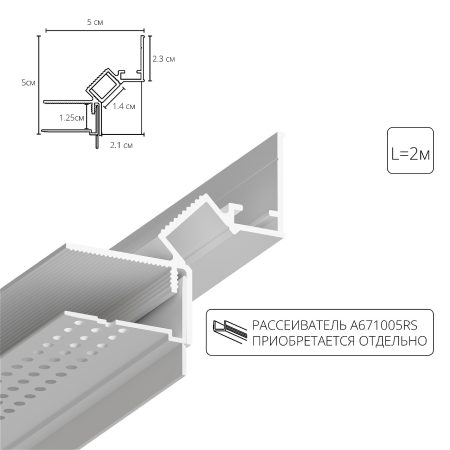 5 см

2.3 см

5см

1.4 см

1.25см

2.1 см

L=2м

РАССЕИВАТЕЛЬ A671005RS ПРИОБРЕТАЕТСЯ ОТДЕЛЬНО