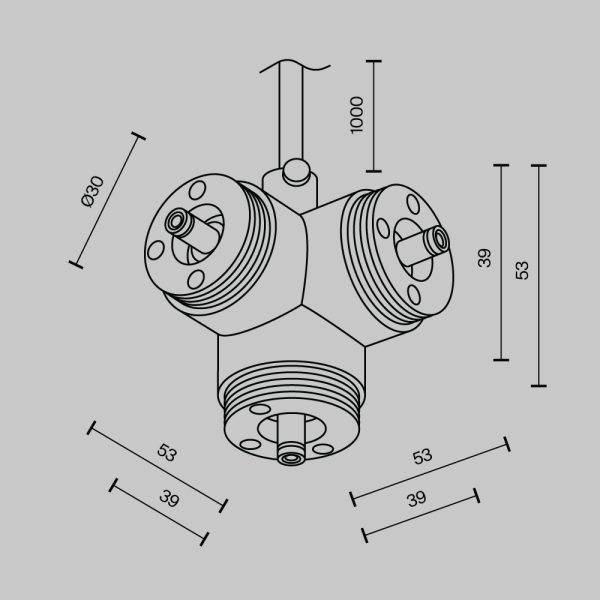 1000
Ø30
39
53
53
39
53
39