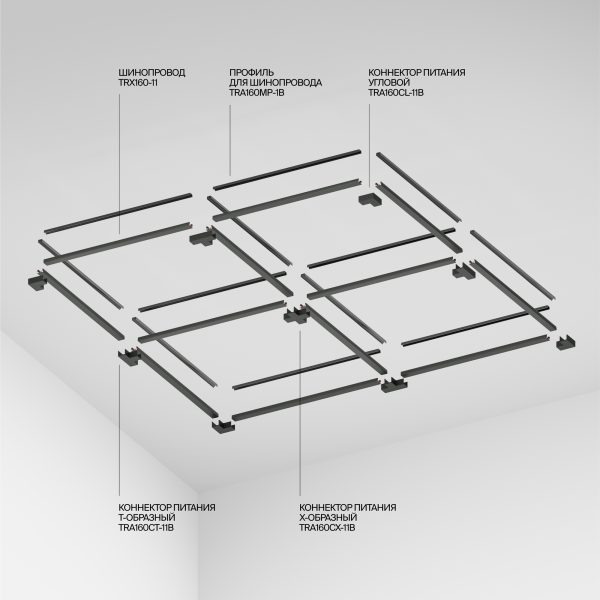 ШИНОПРОВОД
TRX160-11

ПРОФИЛЬ
ДЛЯ ШИНОПРОВОДА
TRA160MP-1B

КОННЕКТОР ПИТАНИЯ
УГЛОВОЙ
TRA160CL-11B

КОННЕКТОР ПИТАНИЯ
Т-ОБРАЗНЫЙ
TRA160CT-11B

КОННЕКТОР ПИТАНИЯ
Х-ОБРАЗНЫЙ
TRA160CX-11B